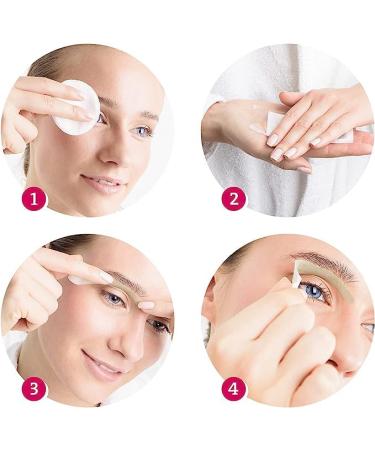 1
2
3
4