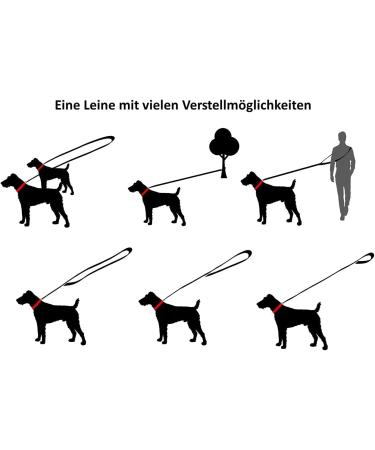 Eine Leine mit vielen Verstellmöglichkeiten