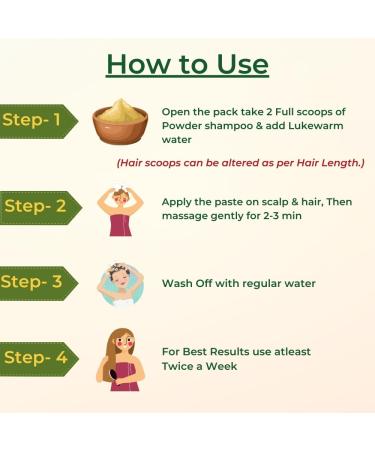 How to Use

Step- 1

Open the pack take 2 Full scoops of Powder shampoo & add Lukewarm water

(Hair scoops can be altered as per Hair Length.)

Step- 2

Apply the paste on scalp & hair, Then massage gently for 2-3 min

Step- 3

Wash Off with regular water

Step- 4

For Best Results use atleast Twice a Week