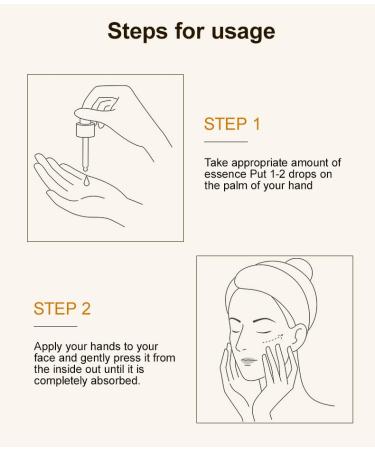 Steps for usage

STEP 1

Take appropriate amount of essence Put 1-2 drops on the palm of your hand

STEP 2

Apply your hands to your face and gently press it from the inside out until it is completely absorbed.