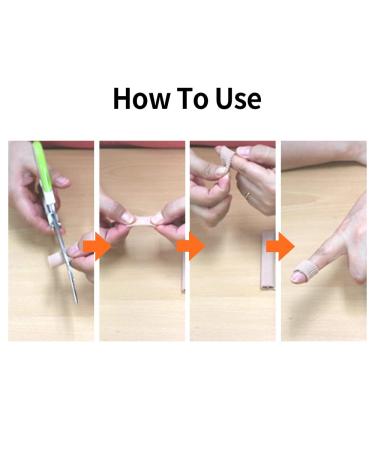 How To Use