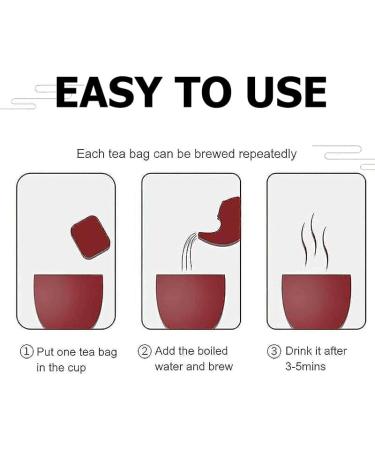 EASY TO USE

Each tea bag can be brewed repeatedly

① Put one tea bag in the cup

② Add the boiled water and brew

③ Drink it after 3-5mins