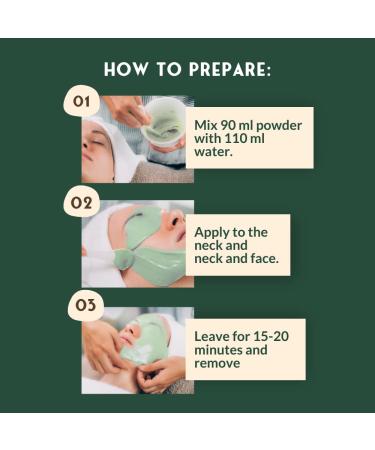 HOW TO PREPARE:

01

Mix 90 ml powder with 110 ml water.

02

Apply to the neck and neck and face.

03

Leave for 15-20 minutes and remove