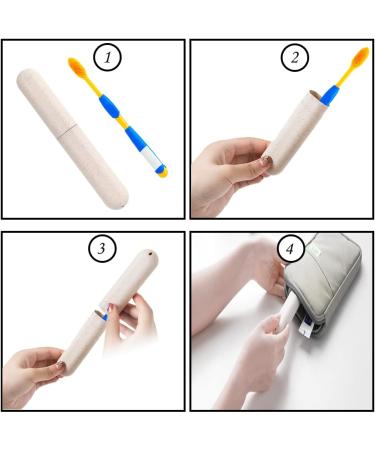 1

2

3

4