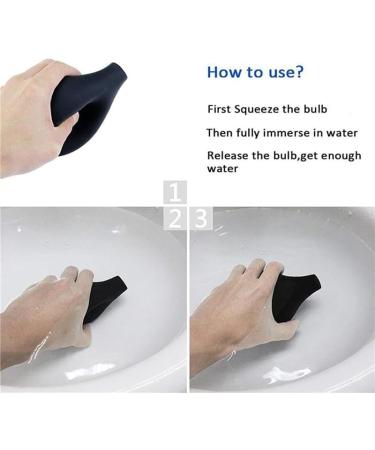 How to use?

First Squeeze the bulb

Then fully immerse in water

Release the bulb,get enough water

1

2

3