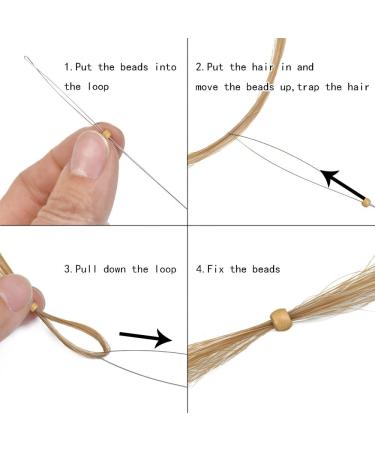 1.Put the beads into the loop

2.Put the hair in and move the beads up,trap the hair

3.Pull down the loop

4.Fix the beads