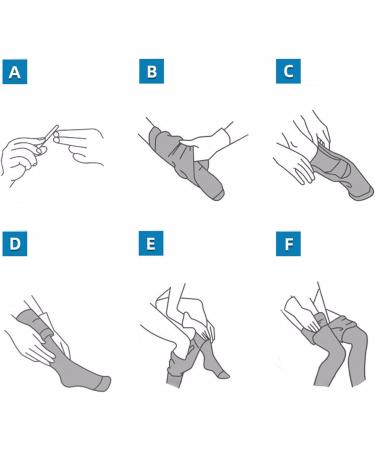 A

B

C

D

E

F