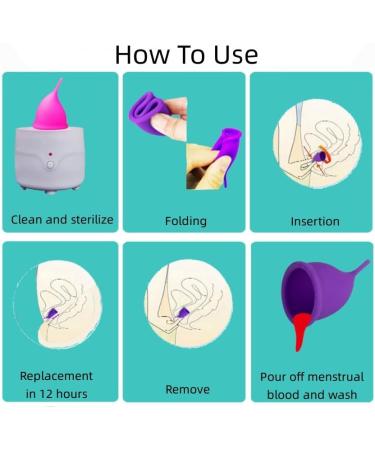 How To Use

Clean and sterilize

Folding

Insertion

Replacement in 12 hours

Remove

Pour off menstrual blood and wash