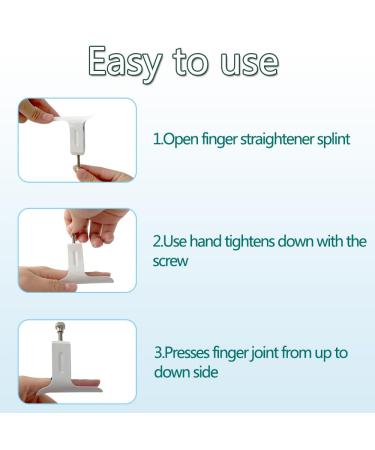 Easy to use

1.Open finger straightener splint

2.Use hand tightens down with the screw

3.Presses finger joint from up to down side