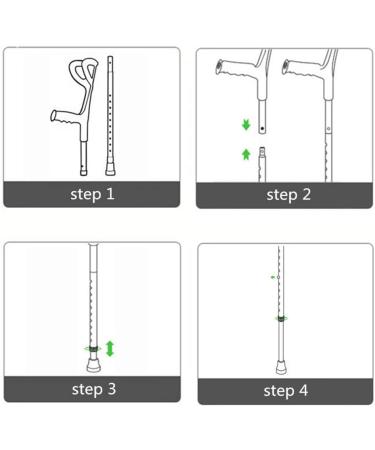 step 1

step 2

step 3

step 4