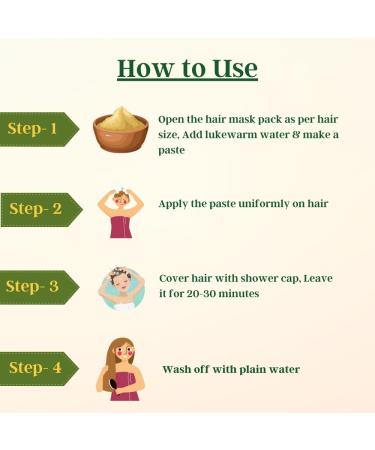 How to Use

Step- 1

Open the hair mask pack as per hair size, Add lukewarm water & make a paste

Step- 2

Apply the paste uniformly on hair

Step- 3

Cover hair with shower cap, Leave it for 20-30 minutes

Step- 4

Wash off with plain water