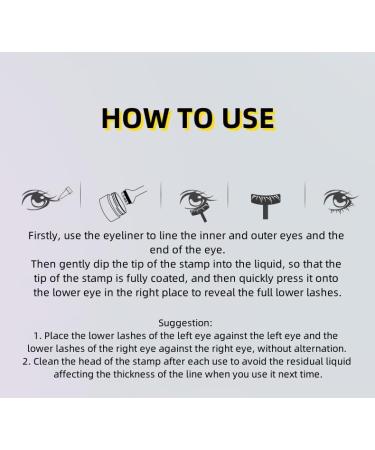 HOW TO USE

Firstly, use the eyeliner to line the inner and outer eyes and the end of the eye.
Then gently dip the tip of the stamp into the liquid, so that the tip of the stamp is fully coated, and then quickly press it onto the lower eye in the right place to reveal the full lower lashes.

Suggestion:
1. Place the lower lashes of the left eye against the left eye and the lower lashes of the right eye against the right eye, without alternation.
2. Clean the head of the stamp after each use to avoid the residual liquid affecting the thickness of the line when you use it next time.