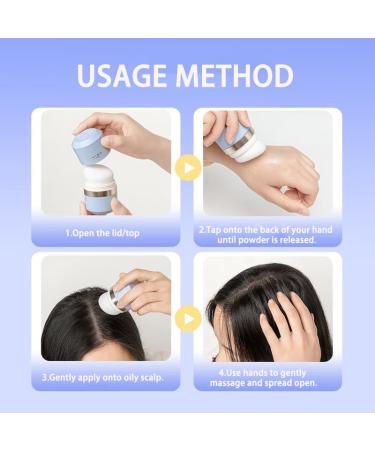 USAGE METHOD

1.Open the lid/top

2.Tap onto the back of your hand until powder is released.

3.Gently apply onto oily scalp.

4.Use hands to gently massage and spread open.