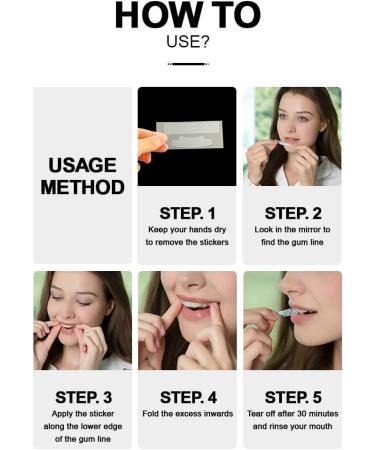 HOW TO
USE?

USAGE METHOD

STEP. 1
Keep your hands dry to remove the stickers

STEP. 2
Look in the mirror to find the gum line

STEP. 3
Apply the sticker along the lower edge of the gum line

STEP. 4
Fold the excess inwards

STEP. 5
Tear off after 30 minutes and rinse your mouth