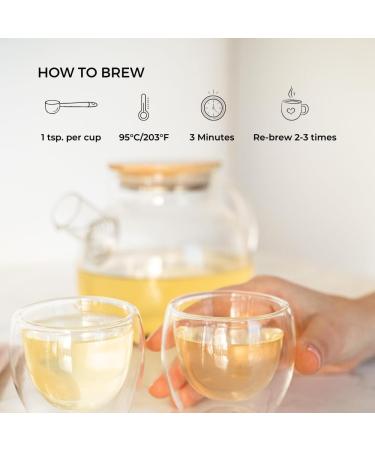 HOW TO BREW

1 tsp. per cup

95°C/203°F

3 Minutes

Re-brew 2-3 times