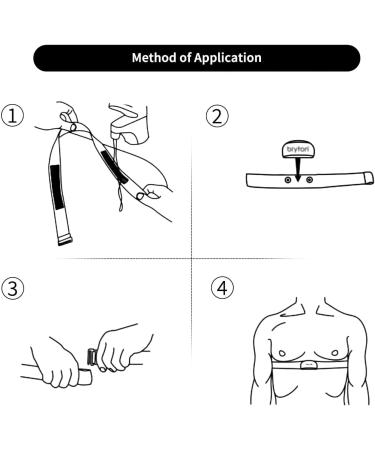 Method of Application

①

②

bryton

③

④