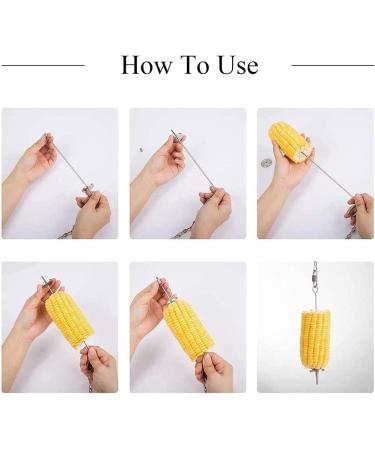 How To Use