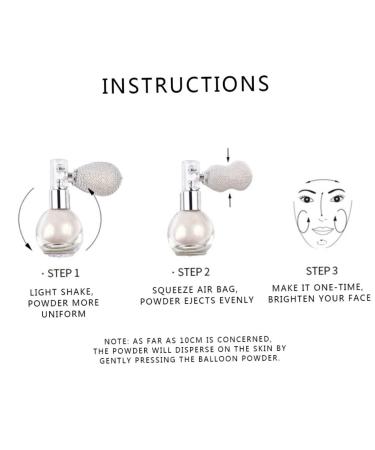 INSTRUCTIONS

· STEP 1

LIGHT SHAKE, POWDER MORE UNIFORM

· STEP 2

SQUEEZE AIR BAG, POWDER EJECTS EVENLY

STEP 3

MAKE IT ONE-TIME, BRIGHTEN YOUR FACE

NOTE: AS FAR AS 10CM IS CONCERNED, THE POWDER WILL DISPERSE ON THE SKIN BY GENTLY PRESSING THE BALLOON POWDER.