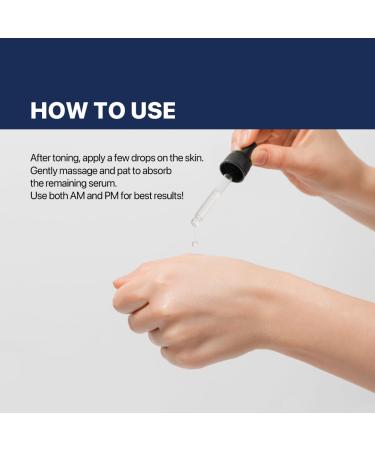 HOW TO USE

After toning, apply a few drops on the skin.
Gently massage and pat to absorb
the remaining serum.
Use both AM and PM for best results!