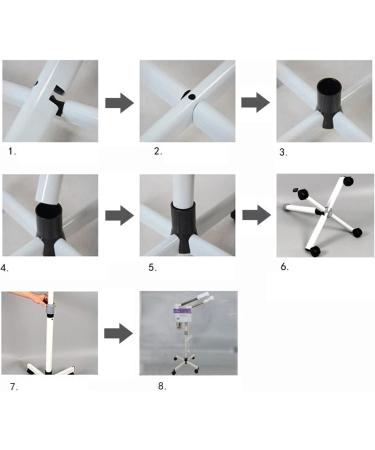 1.

2.

3.

4.

5.

6.

7.

8.