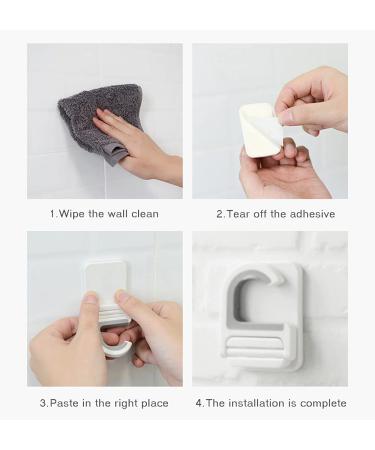 1.Wipe the wall clean

2.Tear off the adhesive

3.Paste in the right place

4.The installation is complete