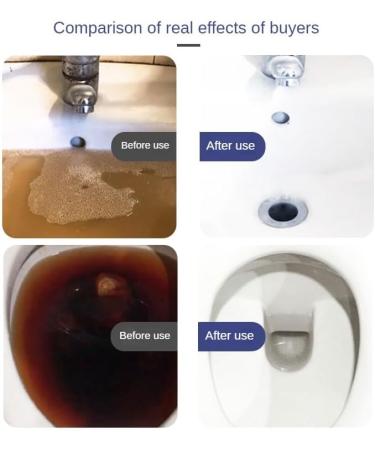 Comparison of real effects of buyers

Before use

After use

Before use

After use