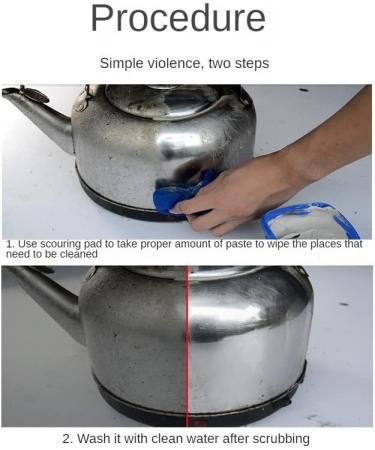 Procedure

Simple violence, two steps

1. Use scouring pad to take proper amount of paste to wipe the places that need to be cleaned

2. Wash it with clean water after scrubbing