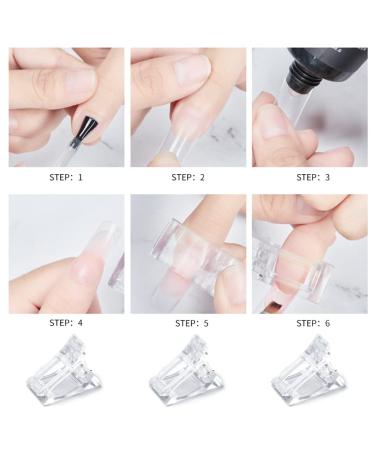 STEP: 1

STEP: 2

STEP: 3

STEP: 4

STEP: 5

STEP: 6