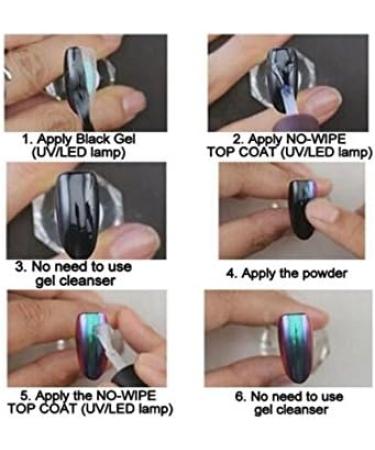 1. Apply Black Gel (UV/LED lamp)

2. Apply NO-WIPE TOP COAT (UV/LED lamp)

3. No need to use gel cleanser

4. Apply the powder

5. Apply the NO-WIPE TOP COAT (UV/LED lamp)

6. No need to use gel cleanser