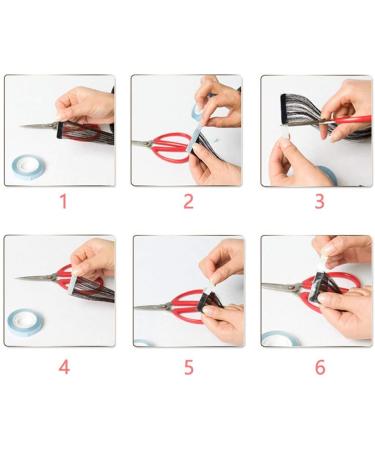 1

2

3

4

5

6