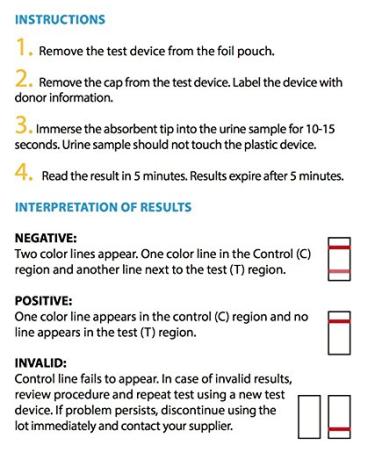 INSTRUCTIONS

1. Remove the test device from the foil pouch.

2. Remove the cap from the test device. Label the device with donor information.

3. Immerse the absorbent tip into the urine sample for 10-15 seconds. Urine sample should not touch the plastic device.

4. Read the result in 5 minutes. Results expire after 5 minutes.

INTERPRETATION OF RESULTS

NEGATIVE:
Two color lines appear. One color line in the Control (C) region and another line next to the test (T) region.

POSITIVE:
One color line appears in the control (C) region and no line appears in the test (T) region.

INVALID:
Control line fails to appear. In case of invalid results, review procedure and repeat test using a new test device. If problem persists, discontinue using the lot immediately and contact your supplier.