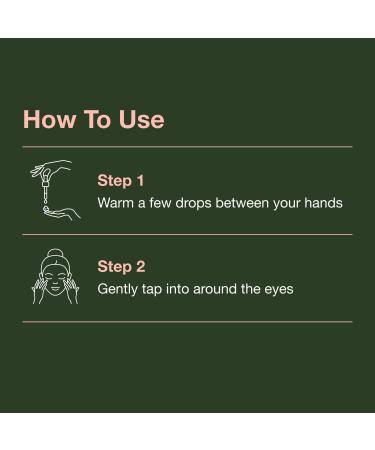 How To Use

Step 1
Warm a few drops between your hands

Step 2
Gently tap into around the eyes