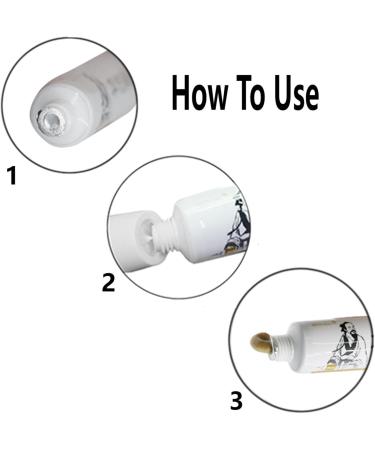 How To Use

1

2

3