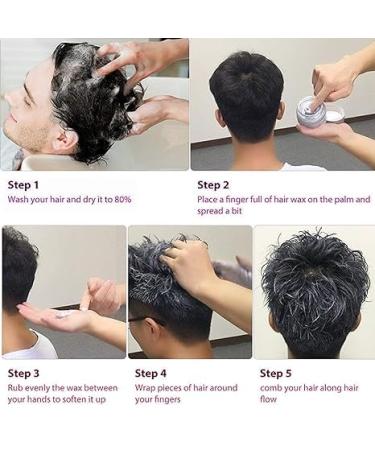 Step 1
Wash your hair and dry it to 80%

Step 2
Place a finger full of hair wax on the palm and spread a bit

Step 3
Rub evenly the wax between your hands to soften it up

Step 4
Wrap pieces of hair around your fingers

Step 5
comb your hair along hair flow