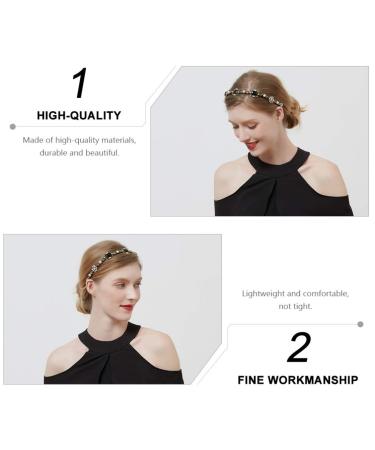 1

HIGH-QUALITY

Made of high-quality materials, durable and beautiful.

Lightweight and comfortable, not tight.

2

FINE WORKMANSHIP