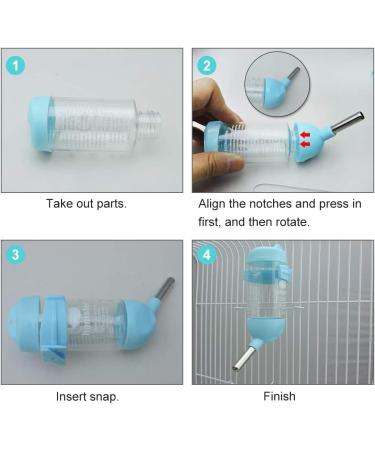 1

Take out parts.

2

Align the notches and press in first, and then rotate.

3

Insert snap.

4

Finish