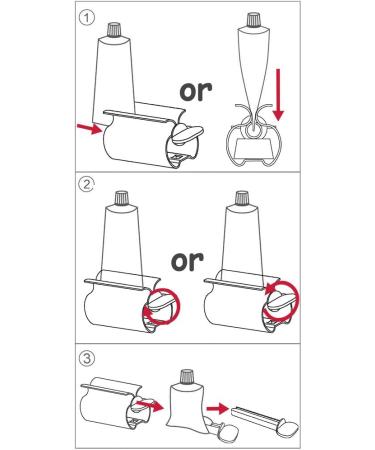 ①

or

②

or

③