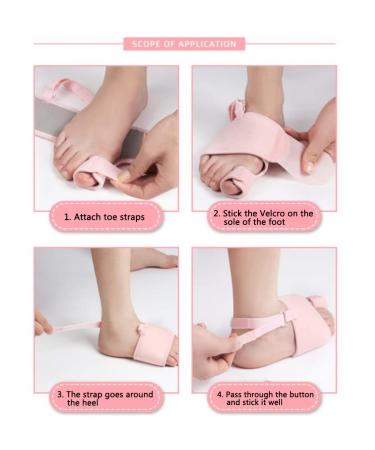 SCOPE OF APPLICATION

1. Attach toe straps

2. Stick the Velcro on the sole of the foot

3. The strap goes around the heel

4. Pass through the button and stick it well