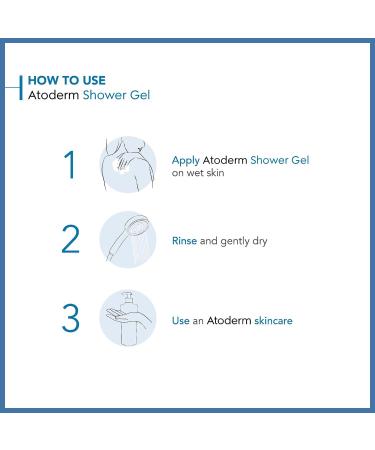 HOW TO USE
Atoderm Shower Gel

1

Apply Atoderm Shower Gel on wet skin

2

Rinse and gently dry

3

Use an Atoderm skincare