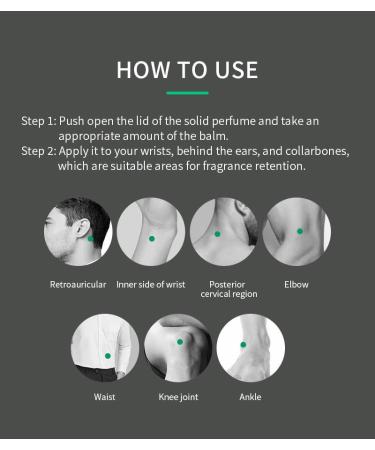 HOW TO USE

Step 1: Push open the lid of the solid perfume and take an appropriate amount of the balm.
Step 2: Apply it to your wrists, behind the ears, and collarbones, which are suitable areas for fragrance retention.

Retroauricular

Inner side of wrist

Posterior cervical region

Elbow

Waist

Knee joint

Ankle