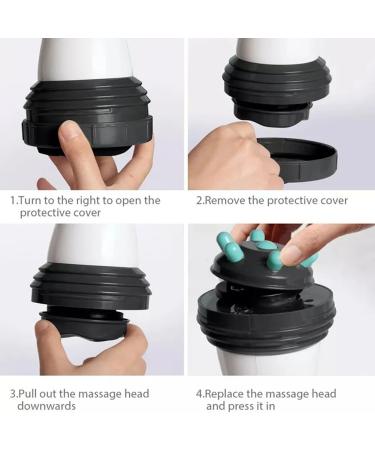 1.Turn to the right to open the protective cover

2.Remove the protective cover

3.Pull out the massage head downwards

4.Replace the massage head and press it in