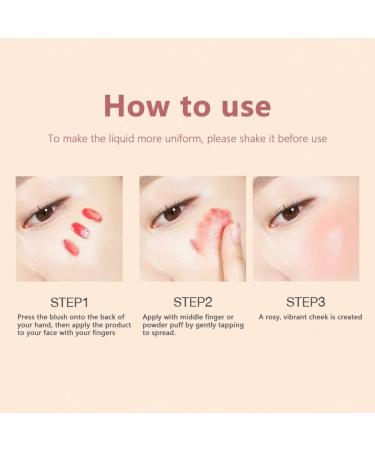 How to use

To make the liquid more uniform, please shake it before use

STEP1

Press the blush onto the back of your hand, then apply the product to your face with your fingers

STEP2

Apply with middle finger or powder puff by gently tapping to spread.

STEP3

A rosy, vibrant cheek is created