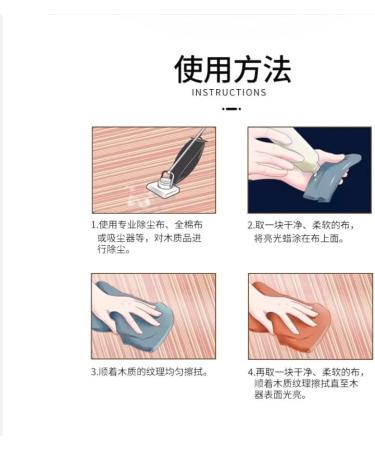 使用方法
INSTRUCTIONS

1.使用专业除尘布、全棉布或吸尘器等，对木质品进行除尘。

2.取一块干净、柔软的布，将亮光蜡涂在布上面。

3.顺着木质的纹理均匀擦拭。

4.再取一块干净、柔软的布，顺着木质纹理擦拭直至木器表面光亮。