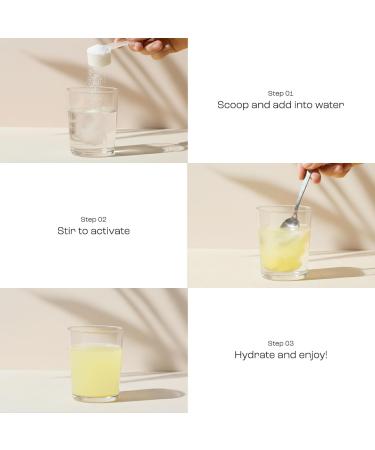 Step 01
Scoop and add into water

Step 02
Stir to activate

Step 03
Hydrate and enjoy!