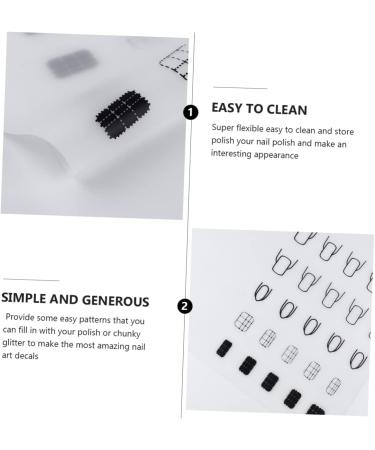 1

EASY TO CLEAN

Super flexible easy to clean and store polish your nail polish and make an interesting appearance

SIMPLE AND GENEROUS

Provide some easy patterns that you can fill in with your polish or chunky glitter to make the most amazing nail art decals

2