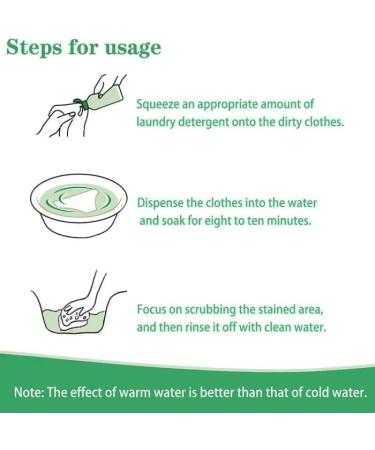 Steps for usage

Squeeze an appropriate amount of laundry detergent onto the dirty clothes.

Dispense the clothes into the water and soak for eight to ten minutes.

Focus on scrubbing the stained area, and then rinse it off with clean water.

Note: The effect of warm water is better than that of cold water.