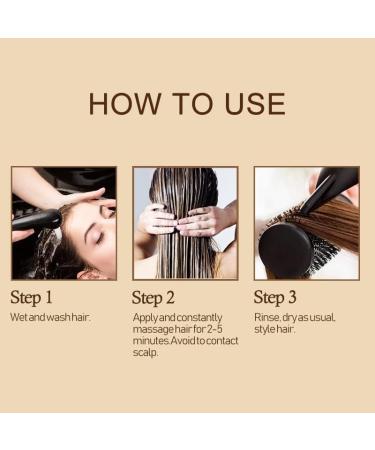 HOW TO USE

Step 1
Wet and wash hair.

Step 2
Apply and constantly massage hair for 2-5 minutes.Avoid to contact scalp.

Step 3
Rinse, dry as usual, style hair.