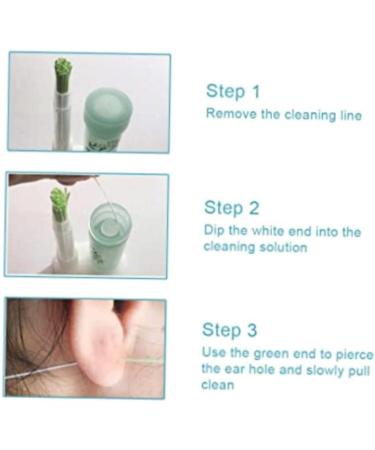 Step 1
Remove the cleaning line

Step 2
Dip the white end into the cleaning solution

Step 3
Use the green end to pierce the ear hole and slowly pull clean