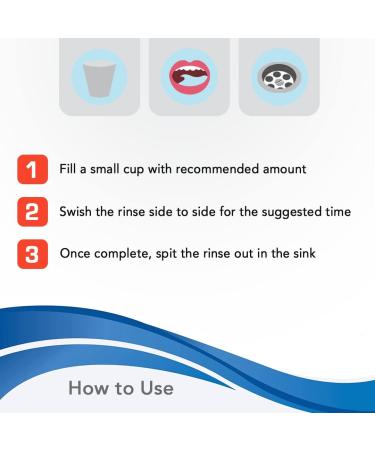 1 Fill a small cup with recommended amount

2 Swish the rinse side to side for the suggested time

3 Once complete, spit the rinse out in the sink

How to Use