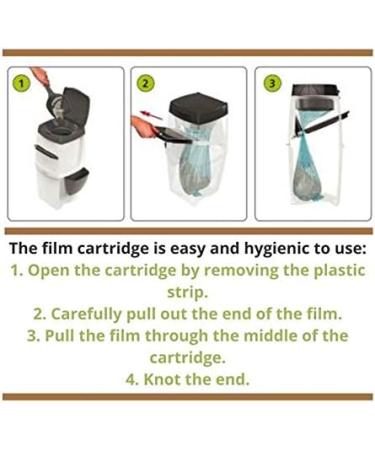 1

2

3

The film cartridge is easy and hygienic to use:
1. Open the cartridge by removing the plastic strip.
2. Carefully pull out the end of the film.
3. Pull the film through the middle of the cartridge.
4. Knot the end.